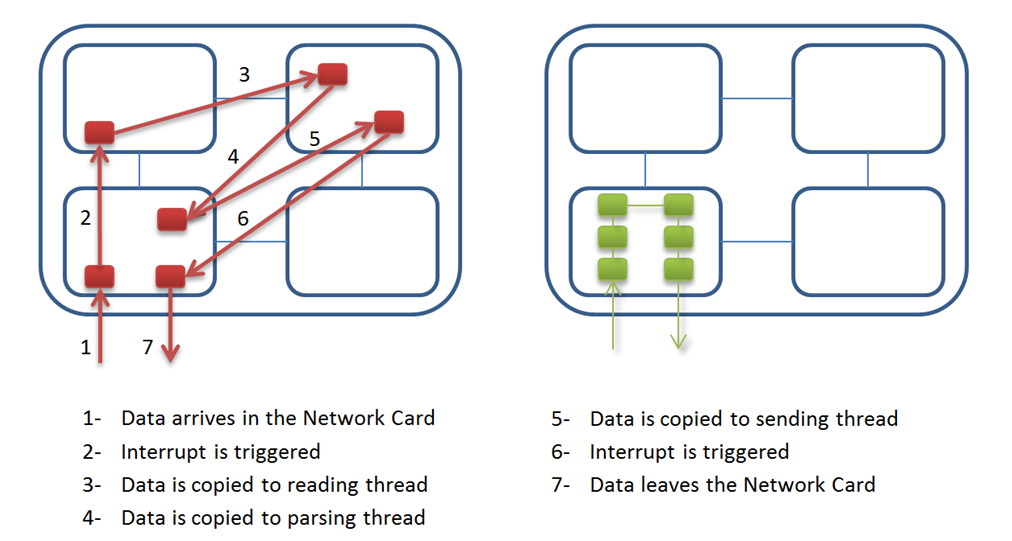 3

4

5

2

6

1

7

1- Data arrives in the Network Card
2- Interrupt is triggered
3- Data is copied to reading thread
4- Data is copied to parsing thread

5- Data is copied to sending thread
6- Interrupt is triggered
7- Data leaves the Network Card